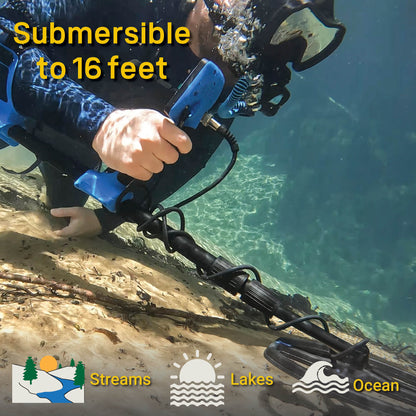 Submersible to 16 feet

Streams

Lakes

Ocean